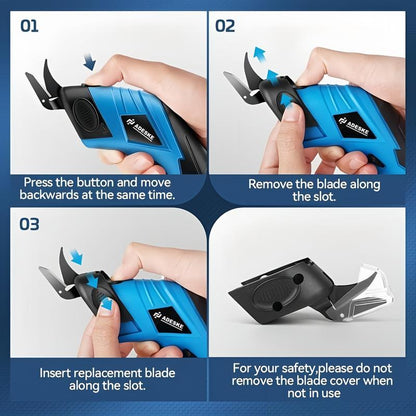 01

ADESKE

Press the button and move backwards at the same time.

02

ADESKE

Remove the blade along the slot.

03

ADESKE

Insert replacement blade along the slot.

For your safety,please do not remove the blade cover when not in use